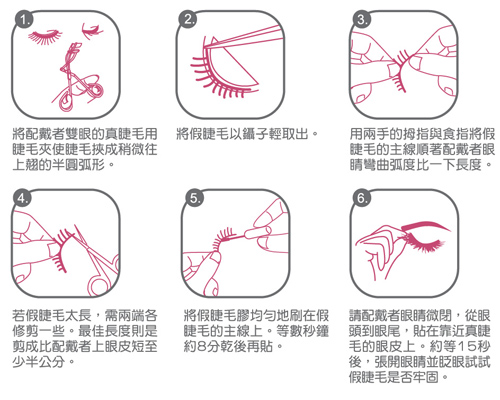 1.

將配戴者雙眼的真睫毛用睫毛夾使睫毛挾成稍微往上翹的半圓弧形。

2.

將假睫毛以鑷子輕取出。

3.

用兩手的拇指與食指將假睫毛的主線順著配戴者眼睛彎曲弧度比一下長度。

4.

若假睫毛太長，需兩端各修剪一些。最佳長度則是剪成比配戴者上眼皮短至少半公分。

5.

將假睫毛膠均勻地刷在假睫毛的主線上。等數秒鐘約8分乾後再貼。

6.

請配戴者眼睛微閉，從眼頭到眼尾，貼在靠近真睫毛的眼皮上。約等15秒後，張開眼睛並眨眼試試假睫毛是否牢固。